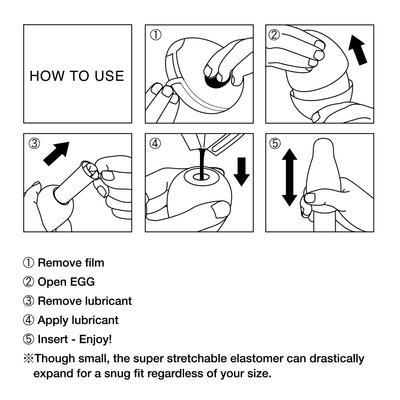 HOW TO USE

①

②

③

④

⑤

① Remove film
② Open EGG
③ Remove lubricant
④ Apply lubricant
⑤ Insert - Enjoy!
※Though small, the super stretchable elastomer can drastically expand for a snug fit regardless of your size.